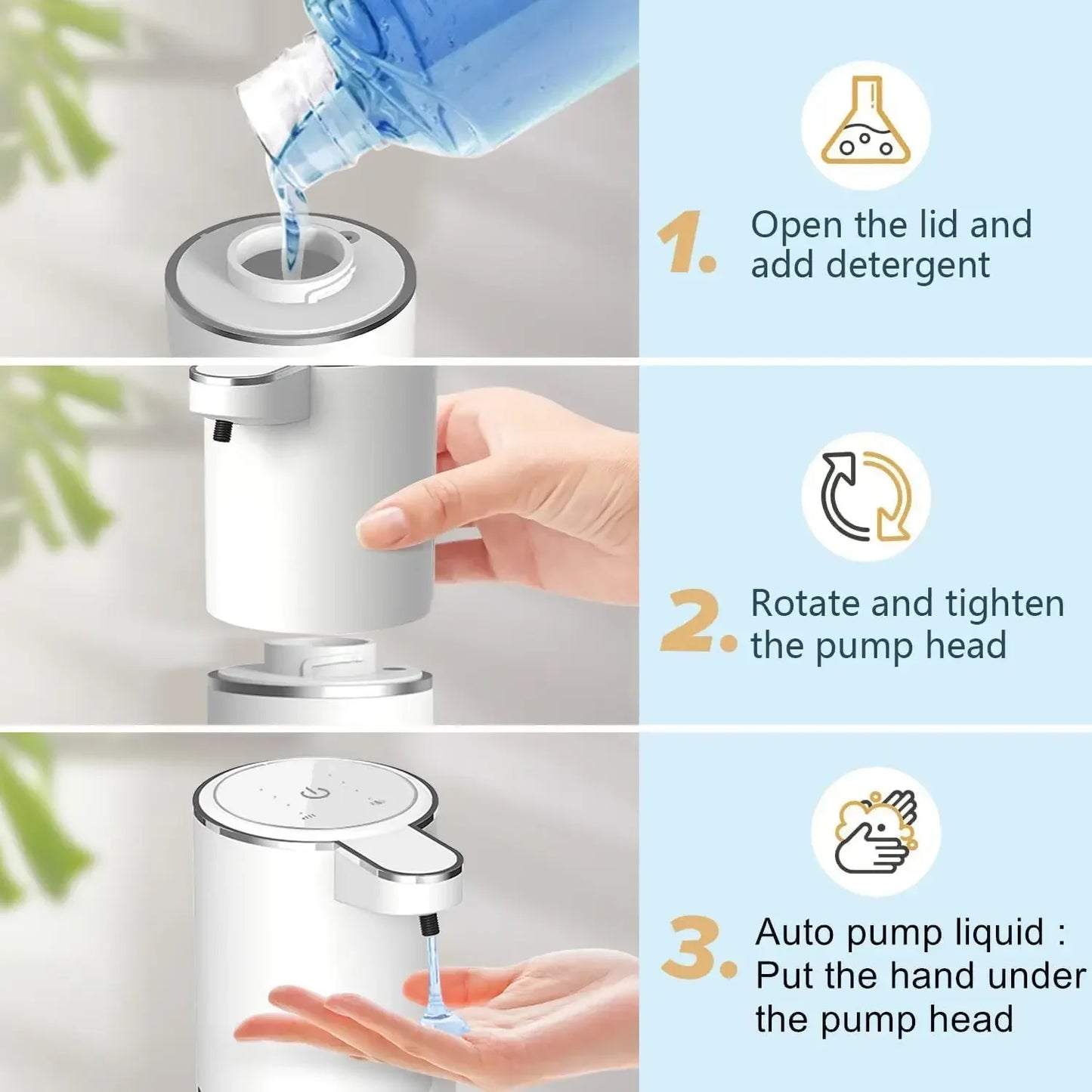 1. Open the lid and add detergent

2. Rotate and tighten the pump head

3. Auto pump liquid : Put the hand under the pump head